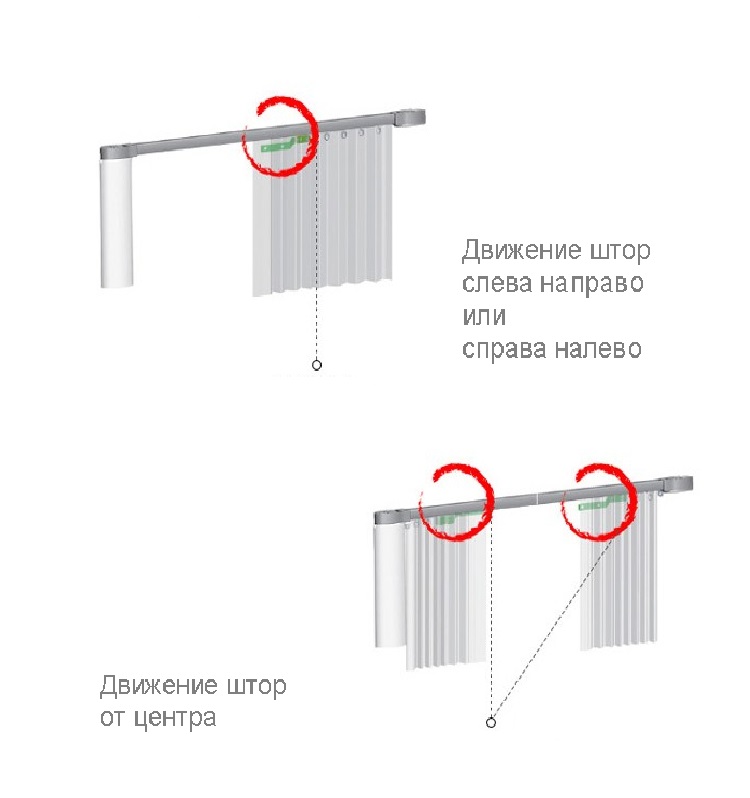 Движение штор слева направо или справа налево

Движение штор от центра