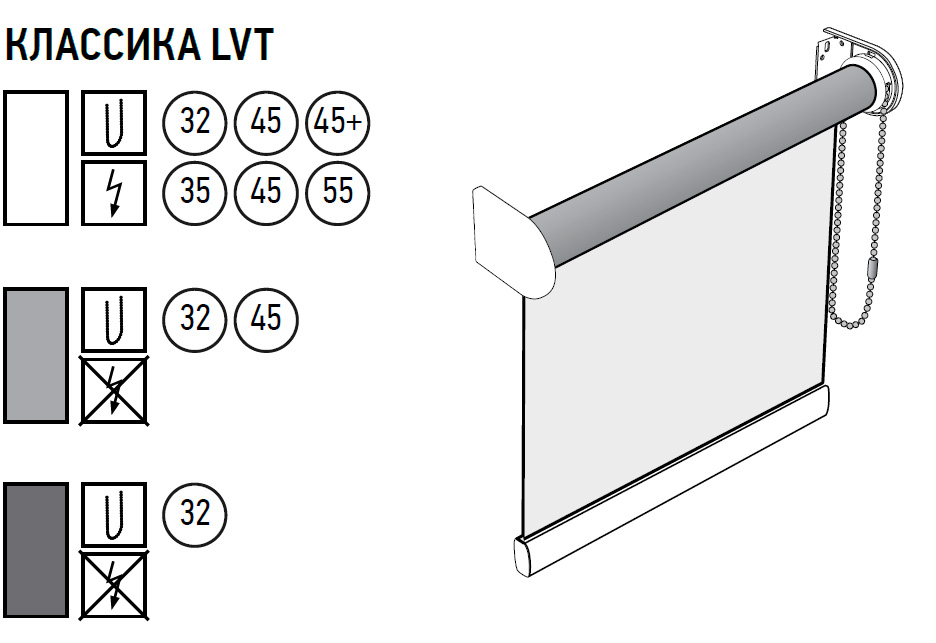 КЛАССИКА LVT

32 45 45+

35 45 55

32 45

32